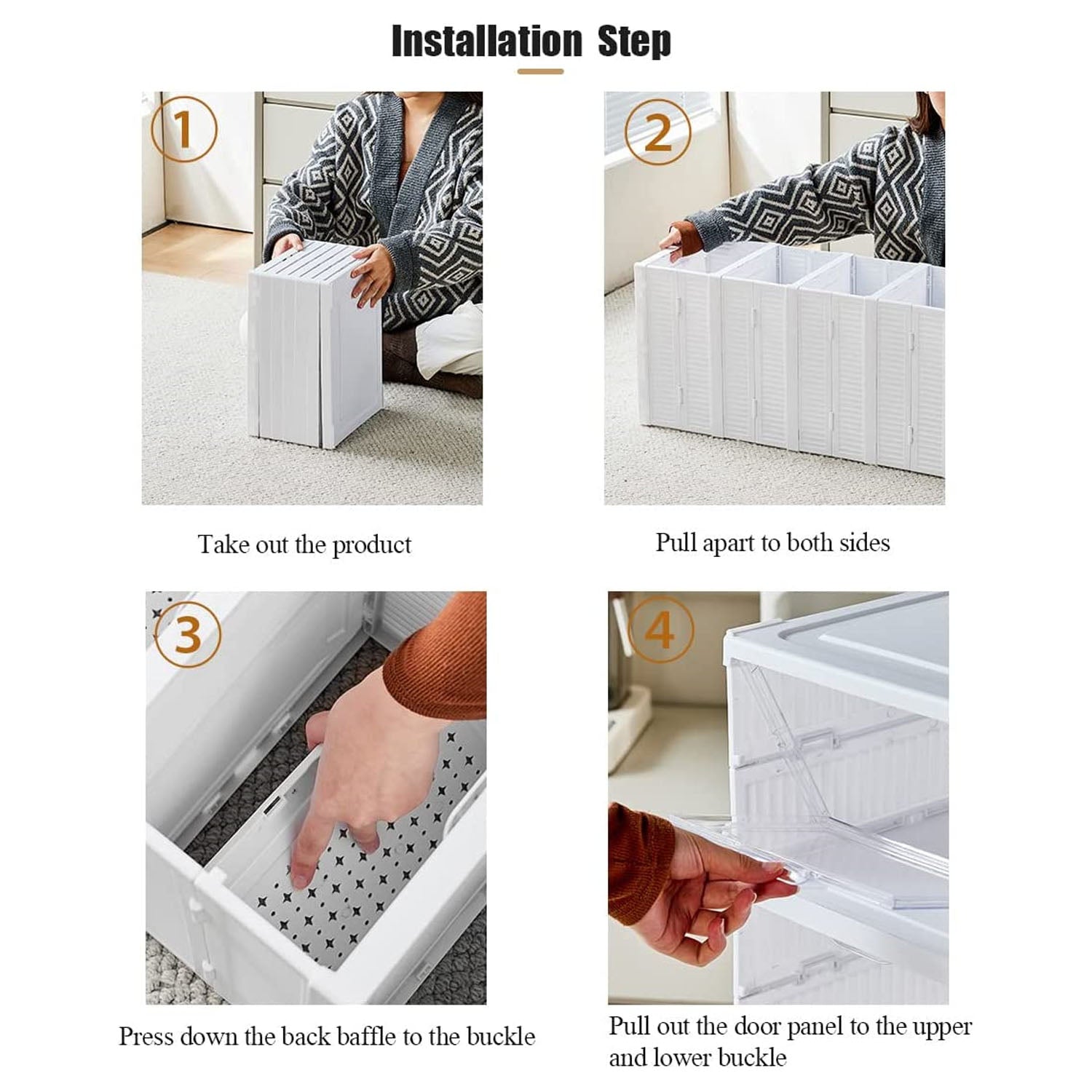 Installation Step

1

Take out the product

2

Pull apart to both sides

3

Press down the back baffle to the buckle

4

Pull out the door panel to the upper and lower buckle